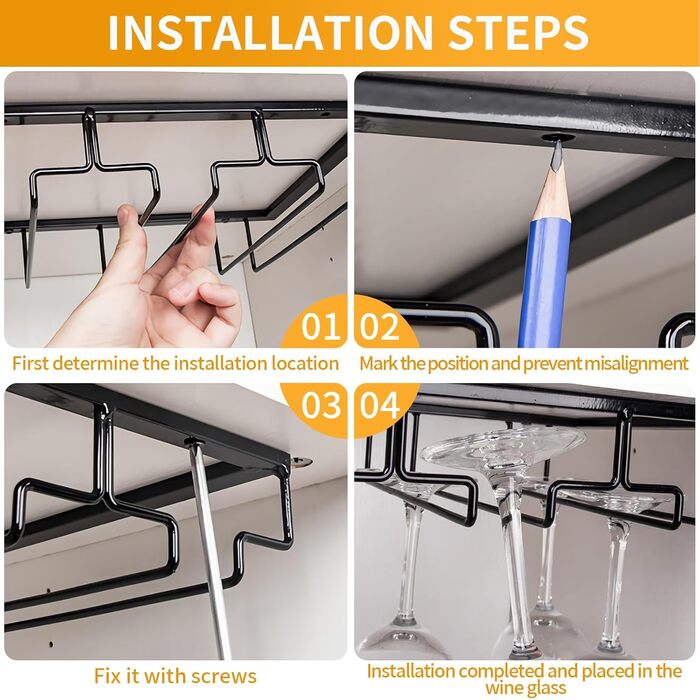 INSTALLATION STEPS

01

First determine the installation location

02

Mark the position and prevent misalignment

03

Fix it with screws

04

Installation completed and placed in the wine glass