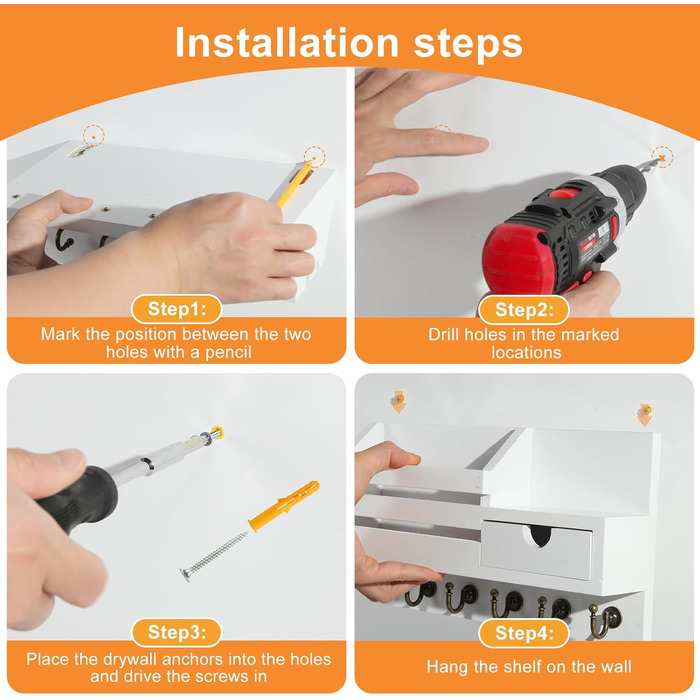 Installation steps

Step1:
Mark the position between the two holes with a pencil

Step2:
Drill holes in the marked locations

Step3:
Place the drywall anchors into the holes and drive the screws in

Step4:
Hang the shelf on the wall