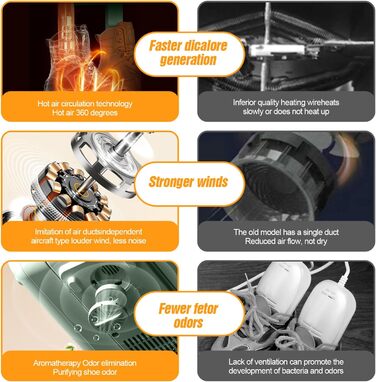 Faster dicalore generation

Hot air circulation technology
Hot air 360 degrees

Inferior quality heating wireheats
slowly or does not heat up

Stronger winds

Imitation of air ductsindependent
aircraft type louder wind, less noise

The old model has a single duct
Reduced air flow, not dry

Fewer fetor odors

Aromatherapy Odor elimination
Purifying shoe odor

Lack of ventilation can promote the
development of bacteria and odors