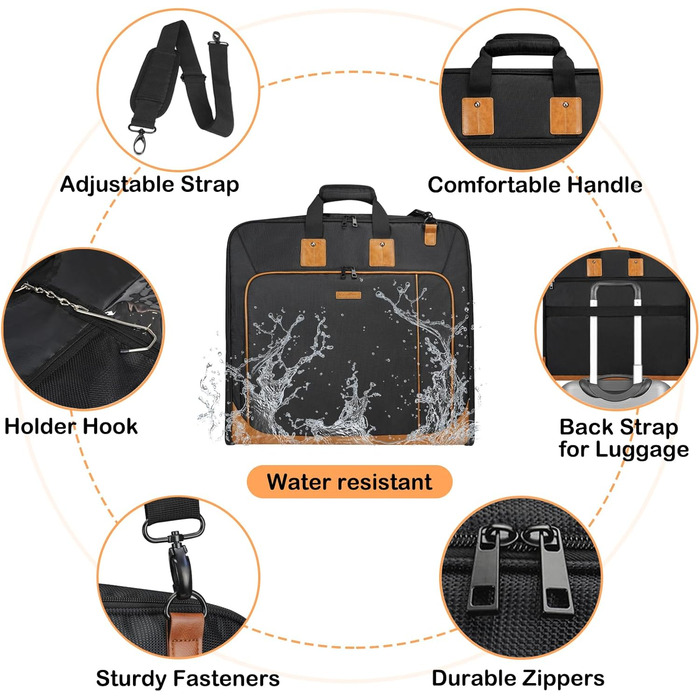 Adjustable Strap

Comfortable Handle

Holder Hook

Back Strap for Luggage

Water resistant

Sturdy Fasteners

Durable Zippers