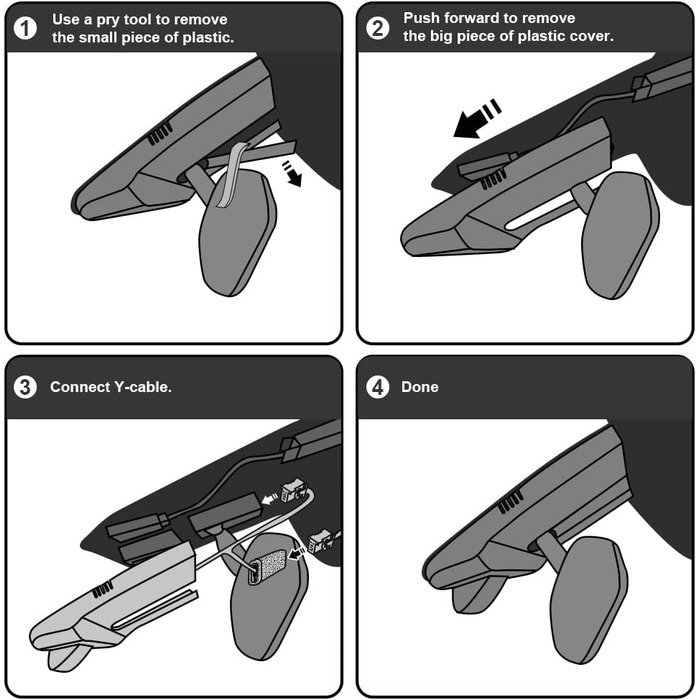 1 Use a pry tool to remove the small piece of plastic.

2 Push forward to remove the big piece of plastic cover.

3 Connect Y-cable.

4 Done