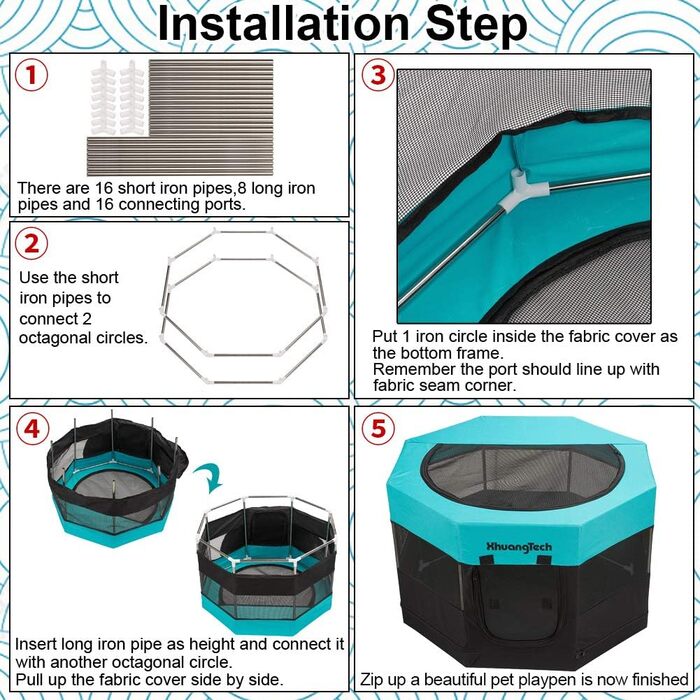 Installation Step

1

There are 16 short iron pipes,8 long iron pipes and 16 connecting ports.

2

Use the short iron pipes to connect 2 octagonal circles.

3

Put 1 iron circle inside the fabric cover as the bottom frame.
Remember the port should line up with fabric seam corner.

4

Insert long iron pipe as height and connect it with another octagonal circle.
Pull up the fabric cover side by side.

5

XhuangTech

Zip up a beautiful pet playpen is now finished