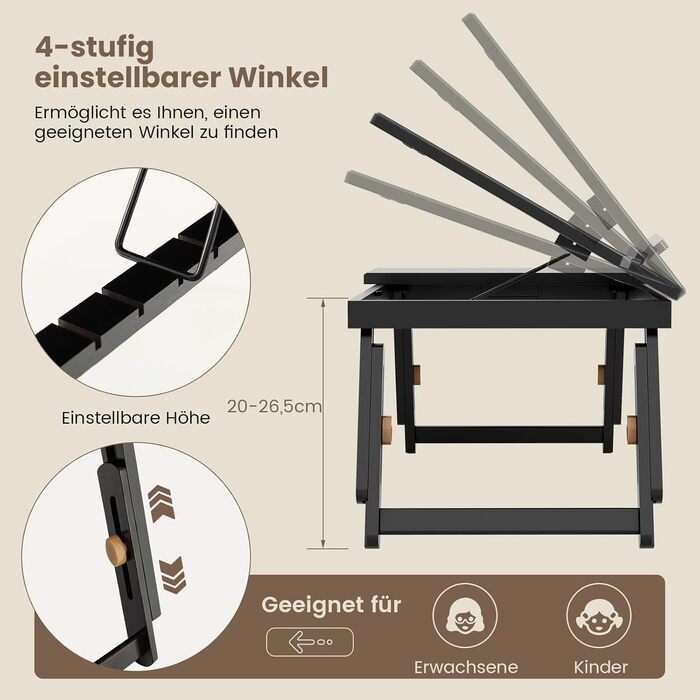 4-stufig einstellbarer Winkel

Ermöglicht es Ihnen, einen geeigneten Winkel zu finden

Einstellbare Höhe

20-26,5cm

Geeignet für

Erwachsene

Kinder