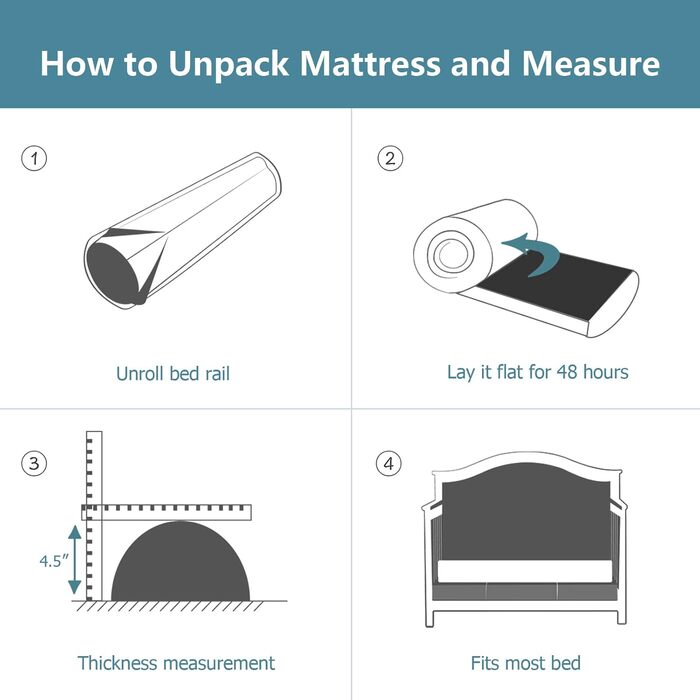 How to Unpack Mattress and Measure

①

Unroll bed rail

②

Lay it flat for 48 hours

③

4.5″

Thickness measurement

④

Fits most bed