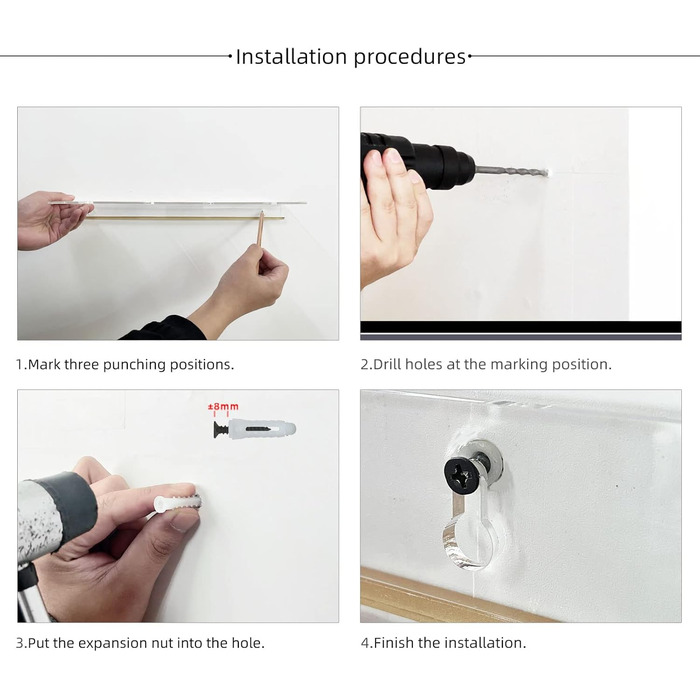 Installation procedures

1.Mark three punching positions.

2.Drill holes at the marking position.

±8mm

3.Put the expansion nut into the hole.

4.Finish the installation.