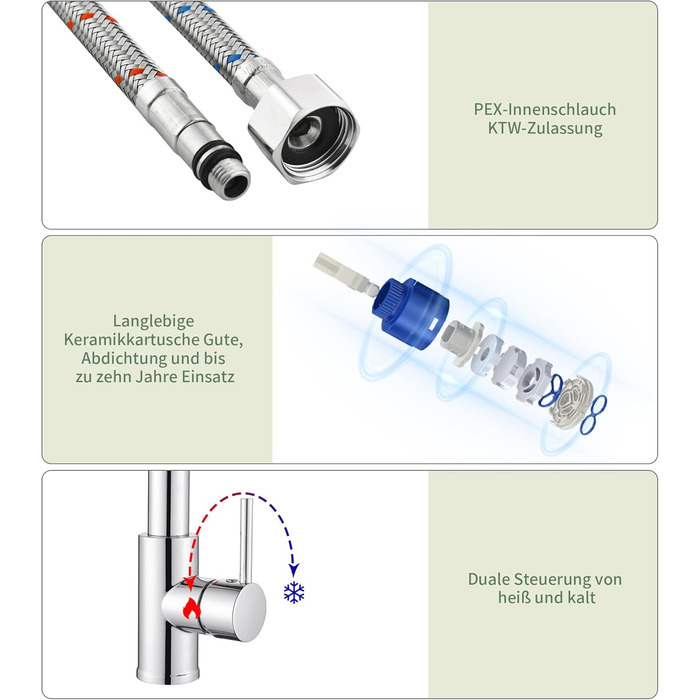 PEX-Innenschlauch
KTW-Zulassung

Langlebige
Keramikkartusche Gute,
Abdichtung und bis
zu zehn Jahre Einsatz

Duale Steuerung von
heiß und kalt