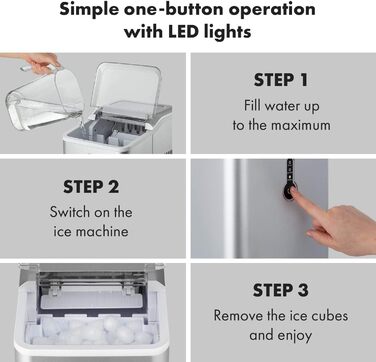 Simple one-button operation with LED lights

STEP 1
Fill water up to the maximum

STEP 2
Switch on the ice machine

STEP 3
Remove the ice cubes and enjoy