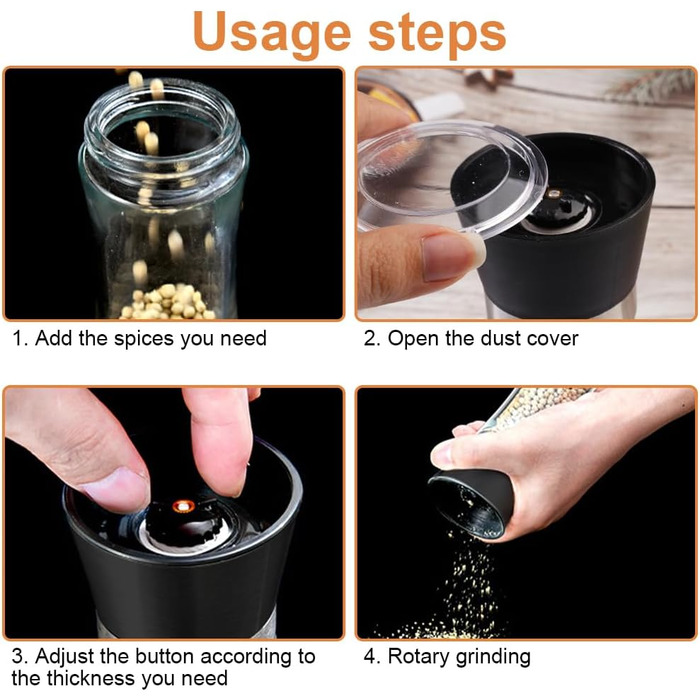 Usage steps

1. Add the spices you need

2. Open the dust cover

3. Adjust the button according to the thickness you need

4. Rotary grinding