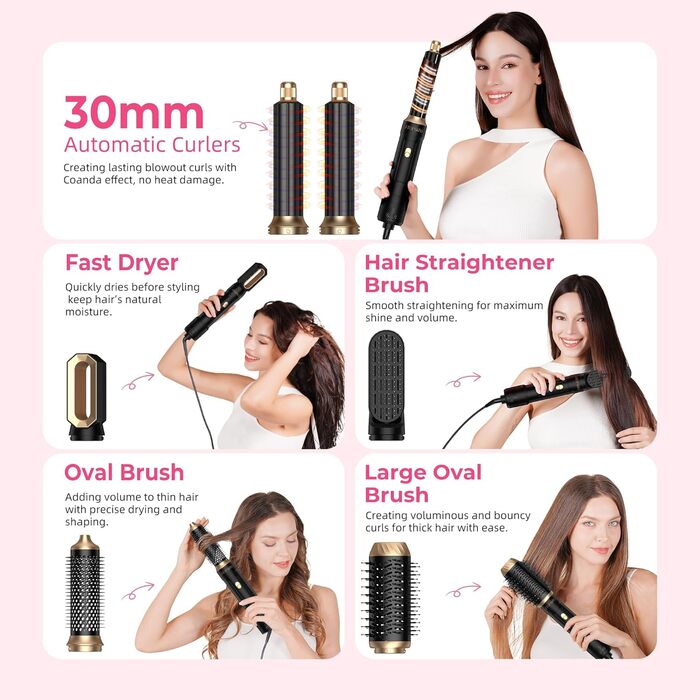 30mm
Automatic Curlers
Creating lasting blowout curls with Coanda effect, no heat damage.

Fast Dryer
Quickly dries before styling keep hair's natural moisture.

Hair Straightener Brush
Smooth straightening for maximum shine and volume.

Oval Brush
Adding volume to thin hair with precise drying and shaping.

Large Oval Brush
Creating voluminous and bouncy curls for thick hair with ease.