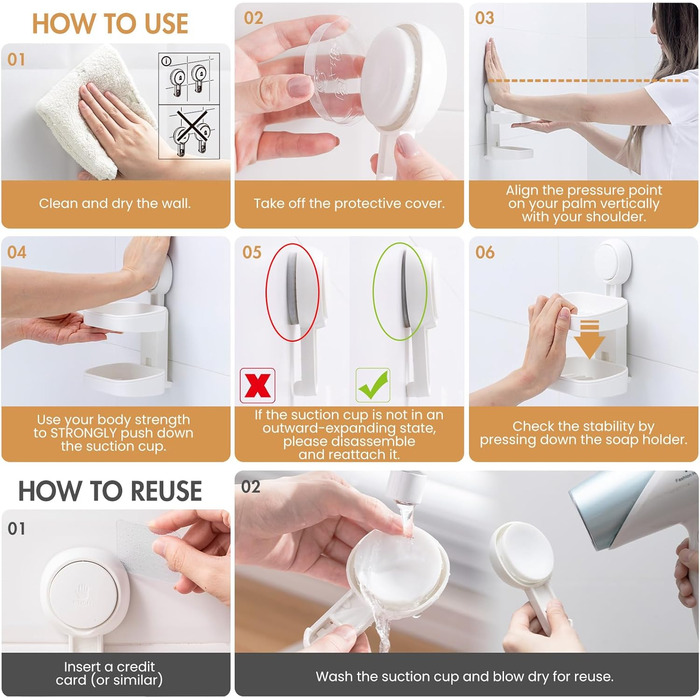 HOW TO USE

01

Clean and dry the wall.

02

Take off the protective cover.

03

Align the pressure point on your palm vertically with your shoulder.

04

Use your body strength to STRONGLY push down the suction cup.

05

If the suction cup is not in an outward-expanding state, please disassemble and reattach it.

06

Check the stability by pressing down the soap holder.

HOW TO REUSE

01

Insert a credit card (or similar)

02

Wash the suction cup and blow dry for reuse.