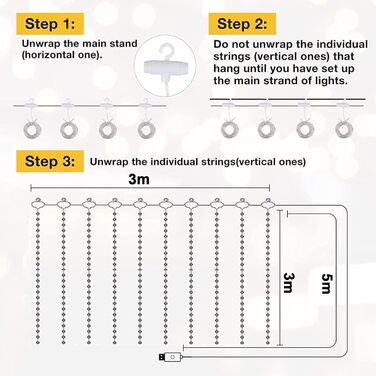 Step 1:

Unwrap the main stand (horizontal one).

Step 2:

Do not unwrap the individual strings (vertical ones) that hang until you have set up the main strand of lights.

Step 3:

Unwrap the individual strings(vertical ones)

3m

3m

5m