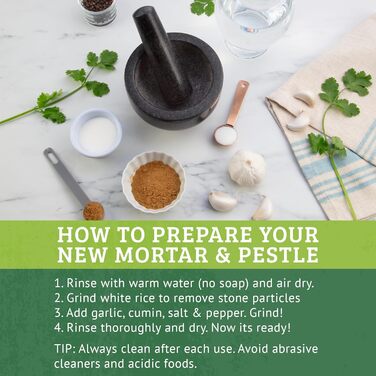 HOW TO PREPARE YOUR NEW MORTAR & PESTLE

1. Rinse with warm water (no soap) and air dry.
2. Grind white rice to remove stone particles
3. Add garlic, cumin, salt & pepper. Grind!
4. Rinse thoroughly and dry. Now its ready!

TIP: Always clean after each use. Avoid abrasive cleaners and acidic foods.