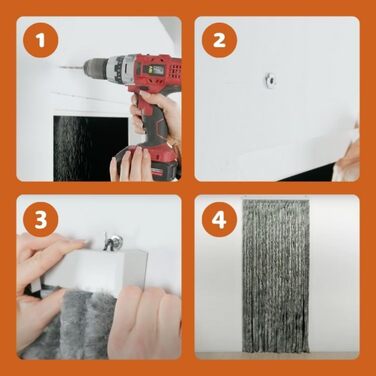 1

2

3

4