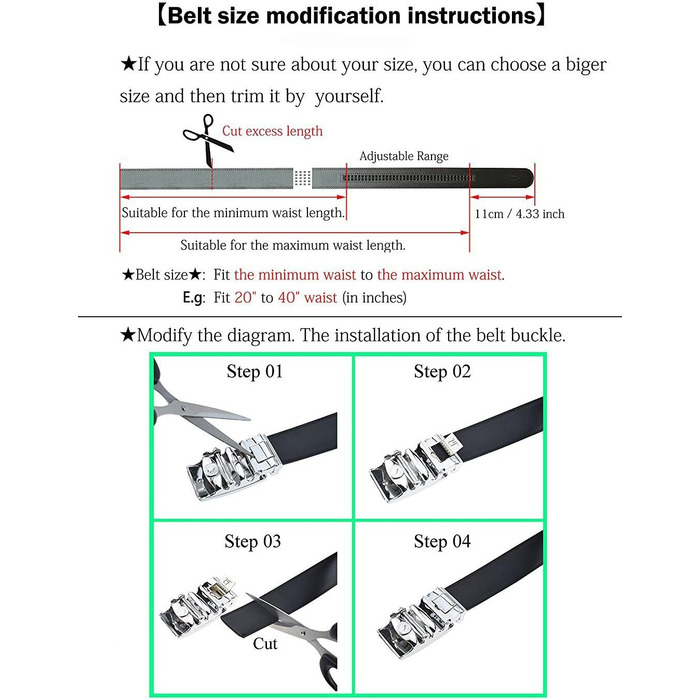 【Belt size modification instructions】

★If you are not sure about your size, you can choose a biger size and then trim it by yourself.

Cut excess length

Adjustable Range

Suitable for the minimum waist length.

11cm / 4.33 inch

Suitable for the maximum waist length.

★Belt size★: Fit the minimum waist to the maximum waist.

E.g: Fit 20" to 40" waist (in inches)

★Modify the diagram. The installation of the belt buckle.

Step 01

Step 02

Step 03

Cut

Step 04