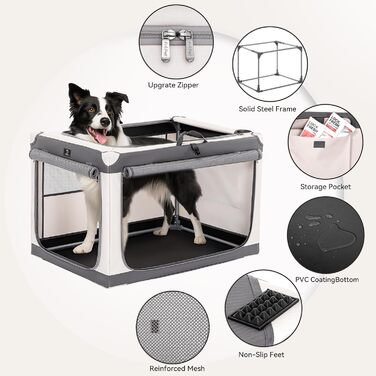 Upgrate Zipper

Solid Steel Frame

Storage Pocket

PVC CoatingBottom

Non-Slip Feet

Reinforced Mesh