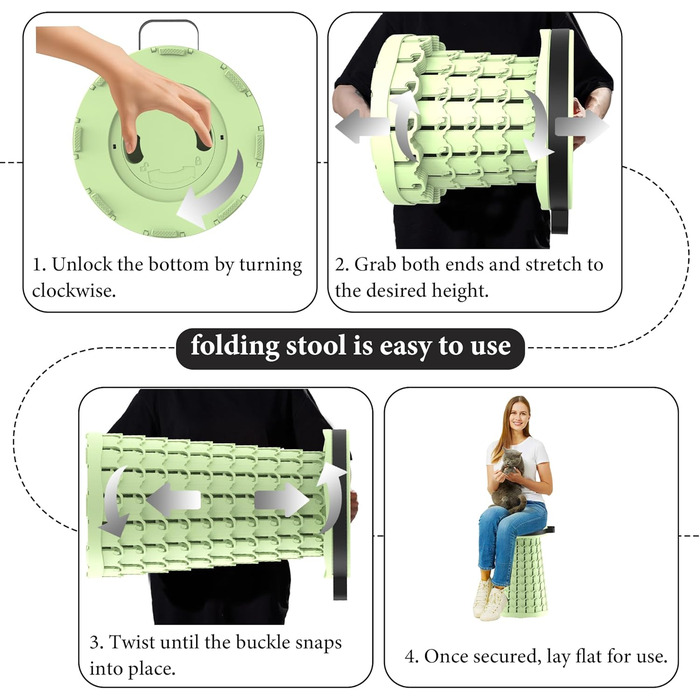 1. Unlock the bottom by turning clockwise.

2. Grab both ends and stretch to the desired height.

folding stool is easy to use

3. Twist until the buckle snaps into place.

4. Once secured, lay flat for use.