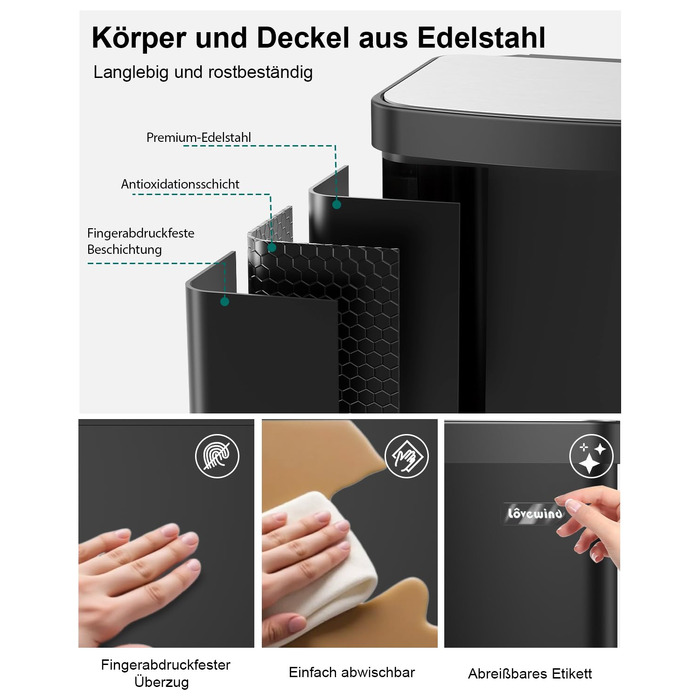 Körper und Deckel aus Edelstahl

Langlebig und rostbeständig

Premium-Edelstahl

Antioxidationsschicht

Fingerabdruckfeste Beschichtung

Lövewind

Fingerabdruckfester Überzug

Einfach abwischbar

Abreißbares Etikett