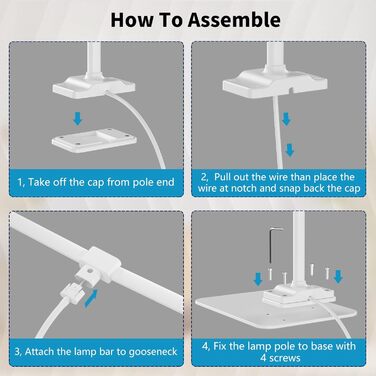 How To Assemble

1, Take off the cap from pole end

2, Pull out the wire than place the wire at notch and snap back the cap

3, Attach the lamp bar to gooseneck

4, Fix the lamp pole to base with 4 screws