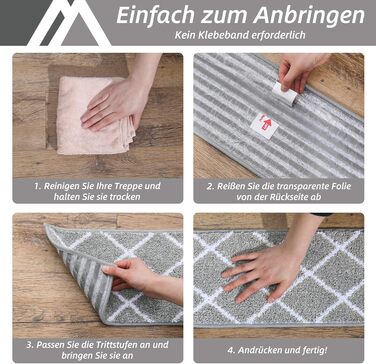 Einfach zum Anbringen
Kein Klebeband erforderlich

1. Reinigen Sie Ihre Treppe und halten Sie sie trocken

2. Reißen Sie die transparente Folie von der Rückseite ab

3. Passen Sie die Trittstufen an und bringen Sie sie an

4. Andrücken und fertig!