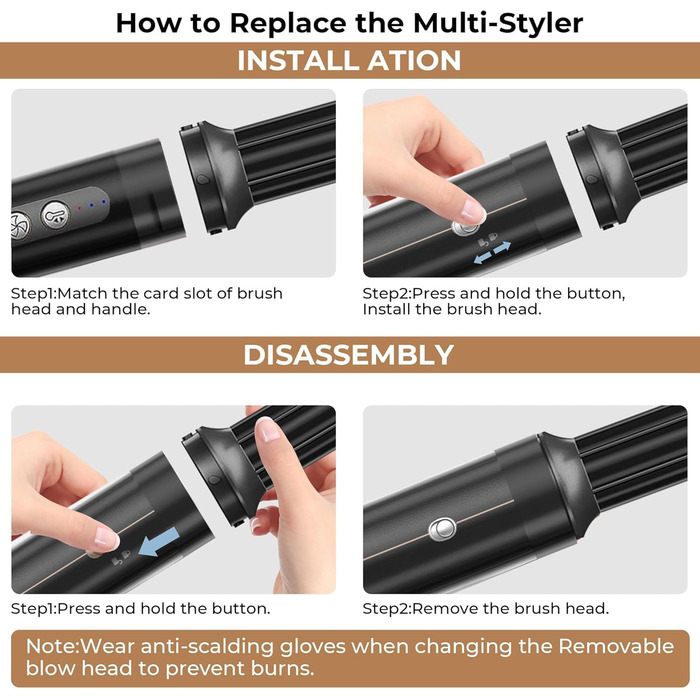 How to Replace the Multi-Styler

INSTALL ATION

Step1:Match the card slot of brush head and handle.

Step2:Press and hold the button, Install the brush head.

DISASSEMBLY

Step1:Press and hold the button.

Step2:Remove the brush head.

Note:Wear anti-scalding gloves when changing the Removable blow head to prevent burns.