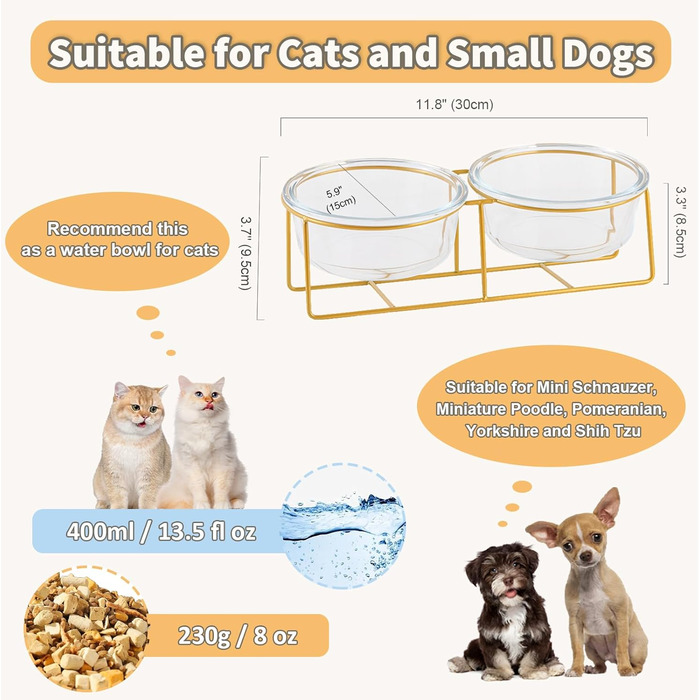 Suitable for Cats and Small Dogs

11.8" (30cm)

5.9" (15cm)

3.7" (9.5cm)

3.3" (8.5cm)

Recommend this as a water bowl for cats

Suitable for Mini Schnauzer, Miniature Poodle, Pomeranian, Yorkshire and Shih Tzu

400ml / 13.5 fl oz

230g / 8 oz