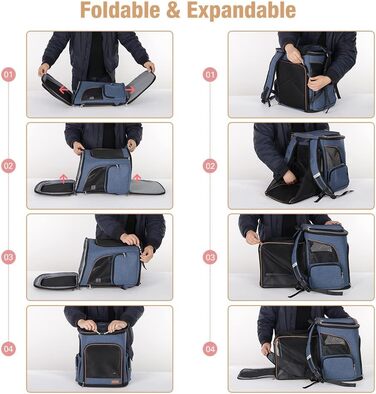 Foldable & Expandable

01

02

03

04

01

02

03

04