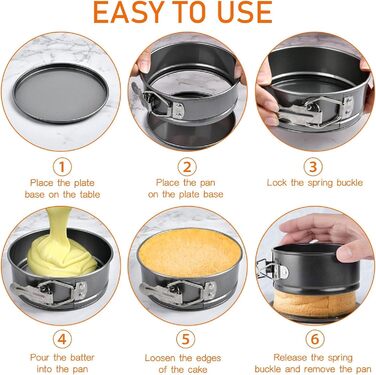 EASY TO USE

1
Place the plate base on the table

2
Place the pan on the plate base

3
Lock the spring buckle

4
Pour the batter into the pan

5
Loosen the edges of the cake

6
Release the spring buckle and remove the pan