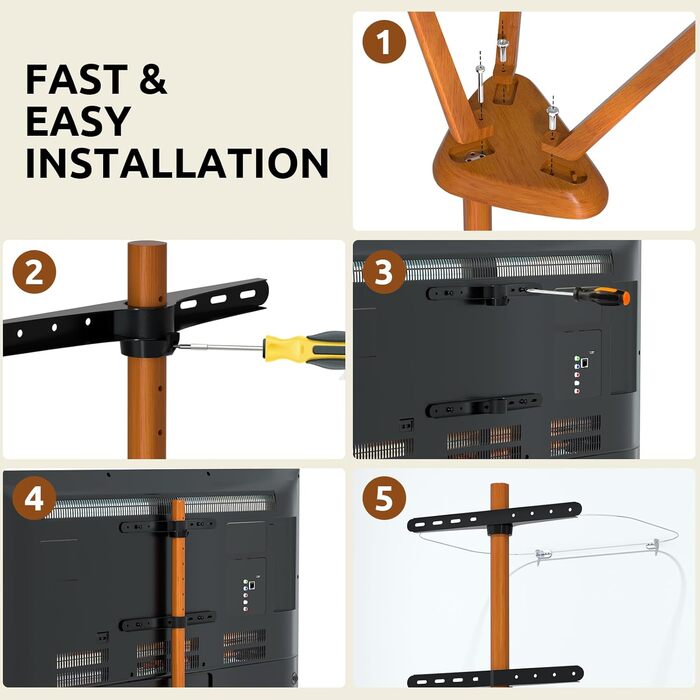 FAST & EASY INSTALLATION

1

2

3

4

5