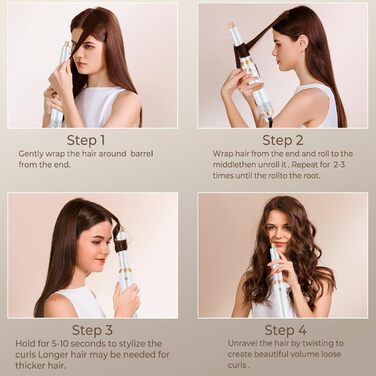 Step 1
Gently wrap the hair around barrel from the end.

Step 2
Wrap hair from the end and roll to the middlethen unroll it . Repeat for 2-3 times until the rollto the root.

Step 3
Hold for 5-10 seconds to stylize the curls Longer hair may be needed for thicker hair.

Step 4
Unravel the hair by twisting to create beautiful volume loose curls .