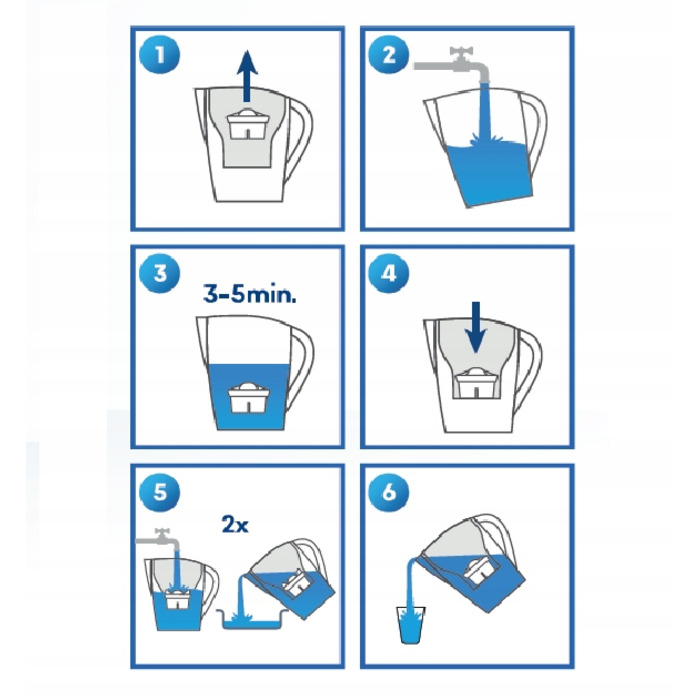 1

2

3
3-5min.

4

5
2x

6