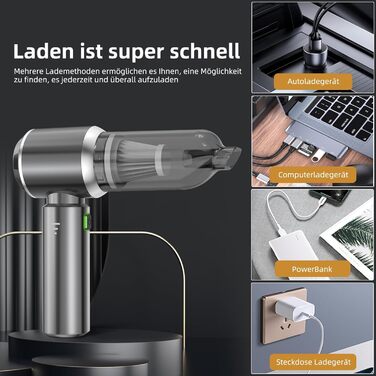 Laden ist super schnell

Mehrere Lademethoden ermöglichen es Ihnen, eine Möglichkeit zu finden, es jederzeit und überall aufzuladen

Autoladegerät

Computerladegerät

PowerBank

Steckdose Ladegerät