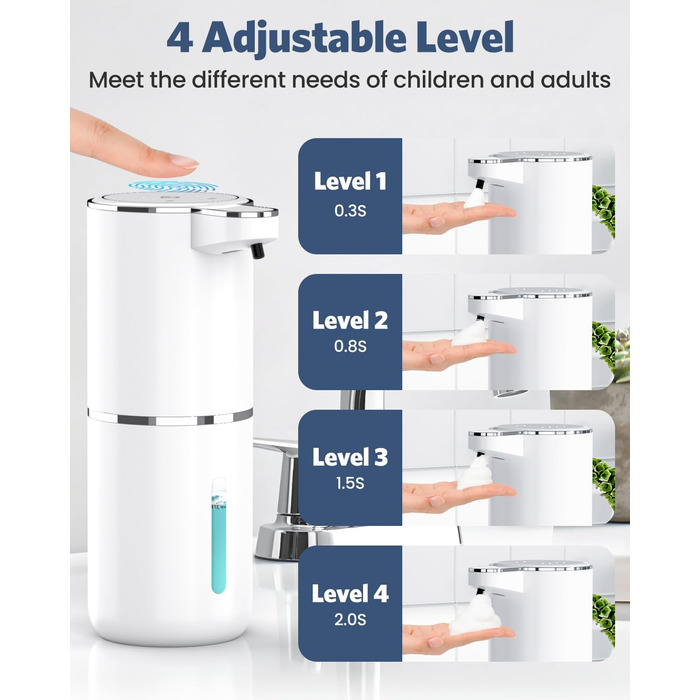 4 Adjustable Level

Meet the different needs of children and adults

Level 1
0.3S

Level 2
0.8S

Level 3
1.5S

Level 4
2.0S