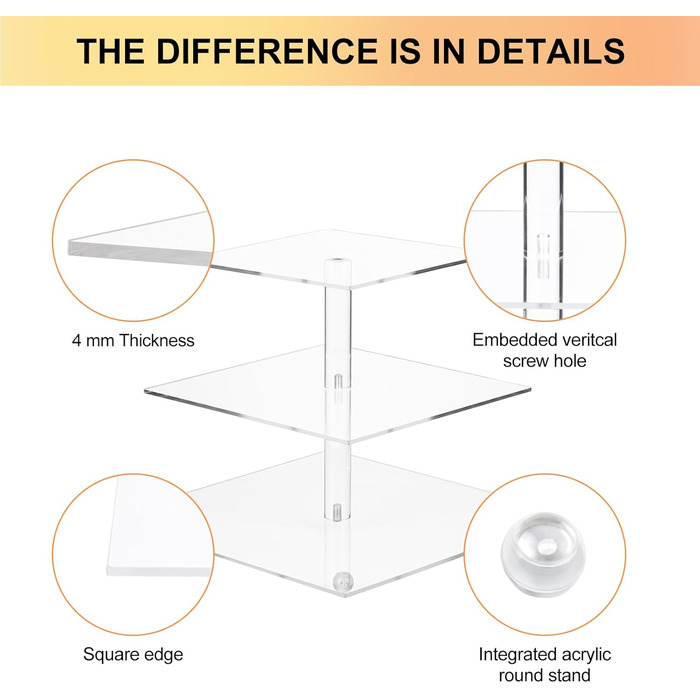 THE DIFFERENCE IS IN DETAILS

4 mm Thickness

Embedded veritcal screw hole

Square edge

Integrated acrylic round stand