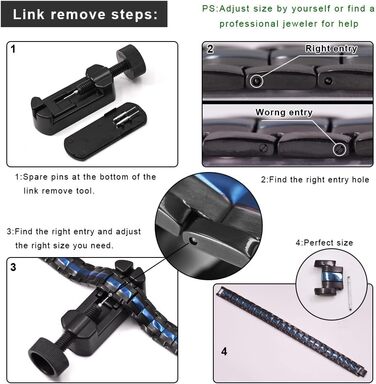 Link remove steps:

PS:Adjust size by yourself or find a professional jeweler for help

1

2

Right entry

Worng entry

1:Spare pins at the bottom of the link remove tool.

2:Find the right entry hole

3:Find the right entry and adjust the right size you need.

4:Perfect size

3

4