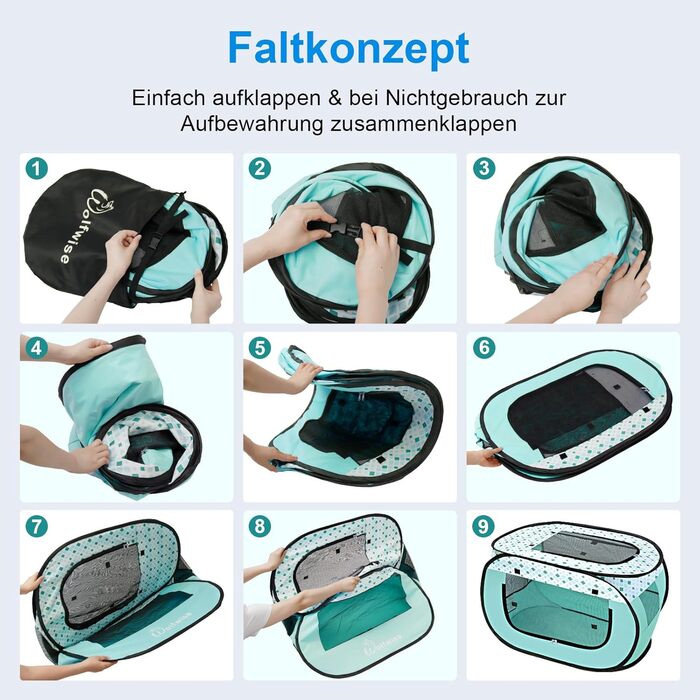 Faltkonzept

Einfach aufklappen & bei Nichtgebrauch zur Aufbewahrung zusammenklappen

1

Wolfwise

2

3

4

5

6

7

Wolfwise

8

Wolfwise

9