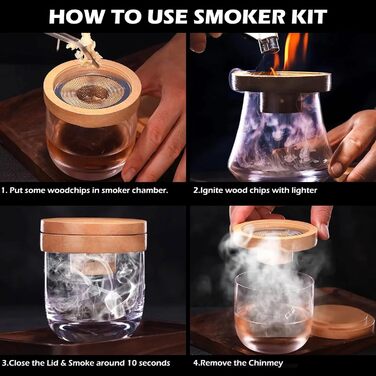 HOW TO USE SMOKER KIT

1. Put some woodchips in smoker chamber.

2.Ignite wood chips with lighter

3.Close the Lid & Smoke around 10 seconds

4.Remove the Chinmey