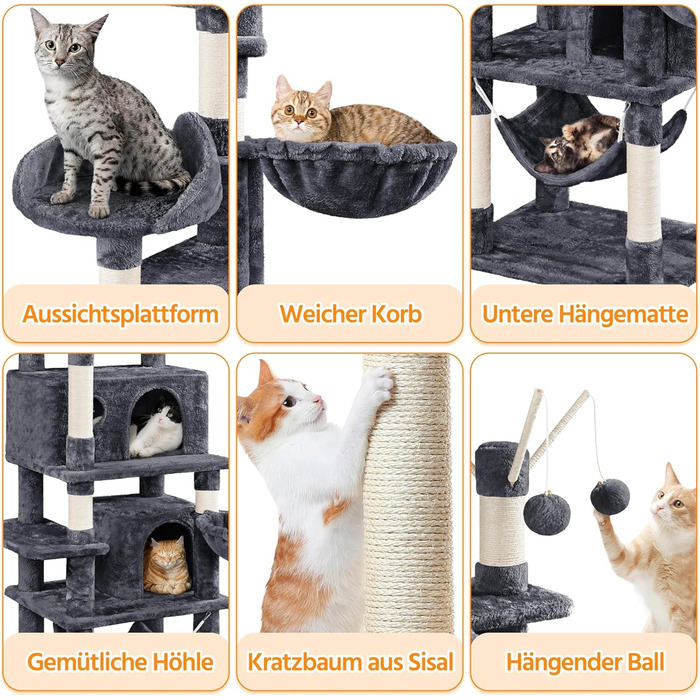 Aussichtsplattform

Weicher Korb

Untere Hängematte

Gemütliche Höhle

Kratzbaum aus Sisal

Hängender Ball