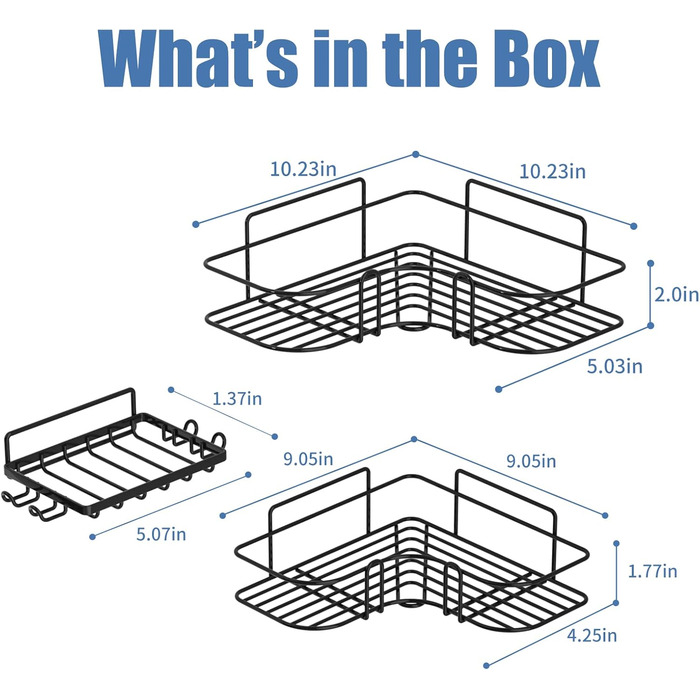 What's in the Box

10.23in
10.23in
2.0in
5.03in

1.37in
5.07in

9.05in
9.05in
1.77in
4.25in