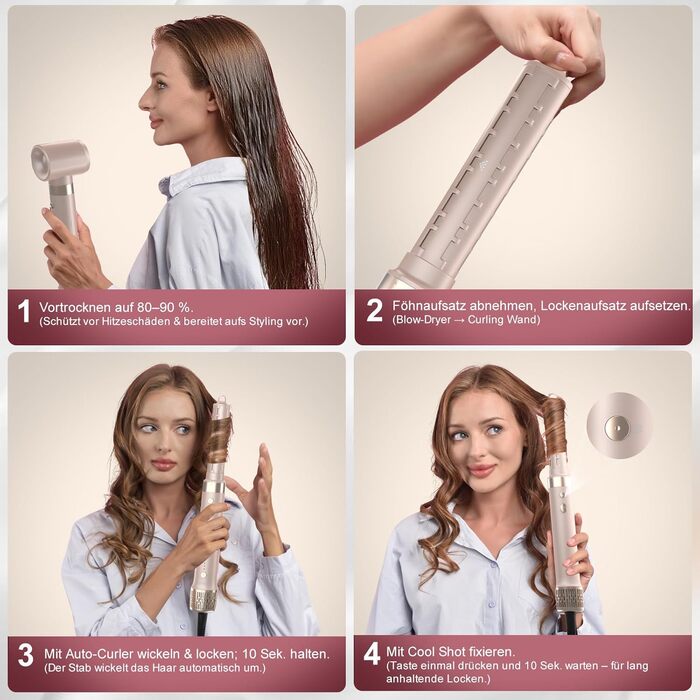 1 Vortrocknen auf 80–90 %.
(Schützt vor Hitzeschäden & bereitet aufs Styling vor.)

2 Föhnaufsatz abnehmen, Lockenaufsatz aufsetzen.
(Blow-Dryer → Curling Wand)

3 Mit Auto-Curler wickeln & locken; 10 Sek. halten.
(Der Stab wickelt das Haar automatisch um.)

4 Mit Cool Shot fixieren.
(Taste einmal drücken und 10 Sek. warten – für lang anhaltende Locken.)