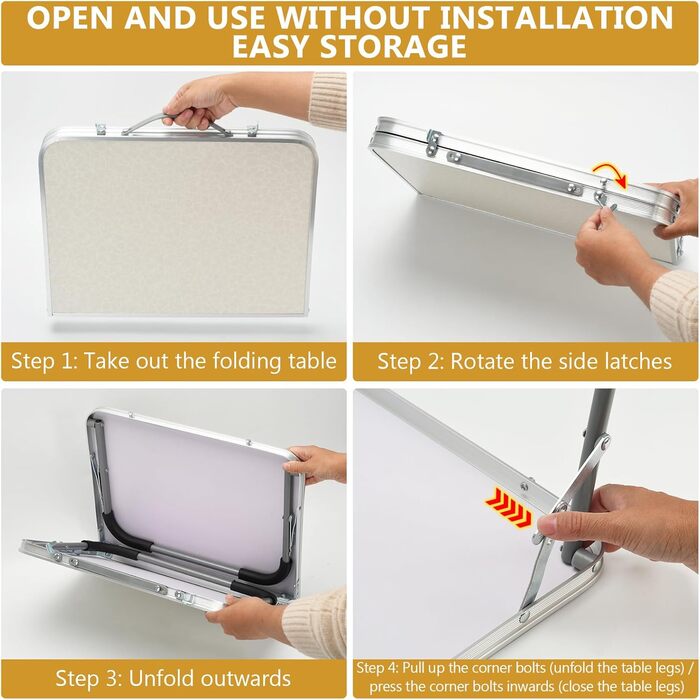 OPEN AND USE WITHOUT INSTALLATION
EASY STORAGE

Step 1: Take out the folding table

Step 2: Rotate the side latches

Step 3: Unfold outwards

Step 4: Pull up the corner bolts (unfold the table legs) / press the corner bolts inwards (close the table legs)