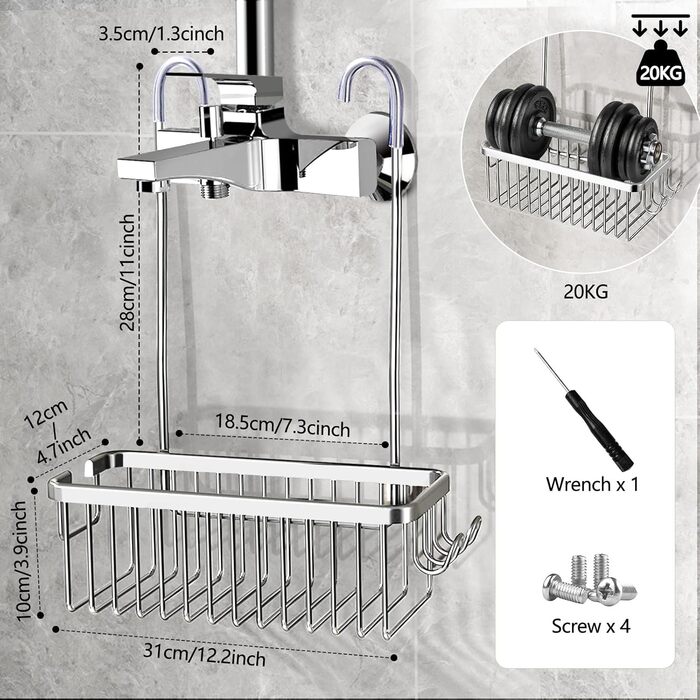 3.5cm/1.3cinch

20KG

28cm/11cinch

20KG

12cm / 4.7inch

18.5cm/7.3cinch

Wrench x 1

10cm/3.9cinch

Screw x 4

31cm/12.2inch