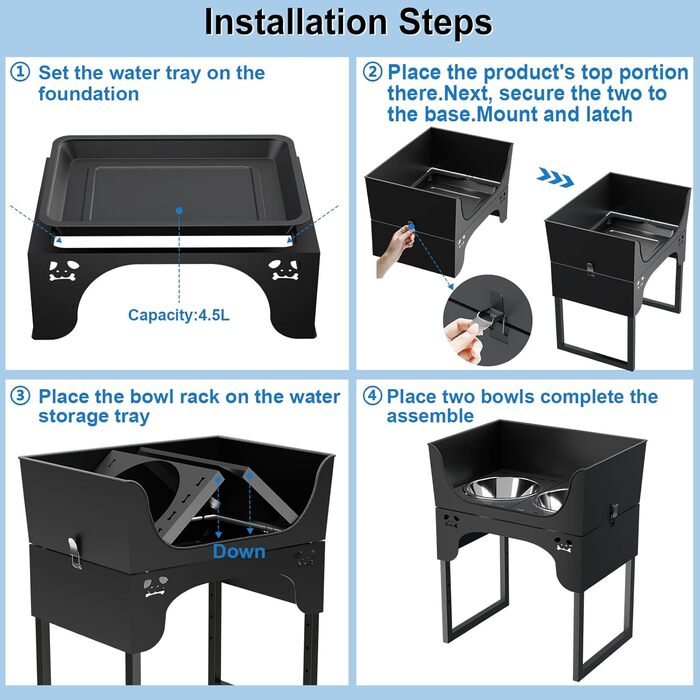 Installation Steps

① Set the water tray on the foundation

Capacity:4.5L

② Place the product's top portion there.Next, secure the two to the base.Mount and latch

③ Place the bowl rack on the water storage tray

Down

④ Place two bowls complete the assemble