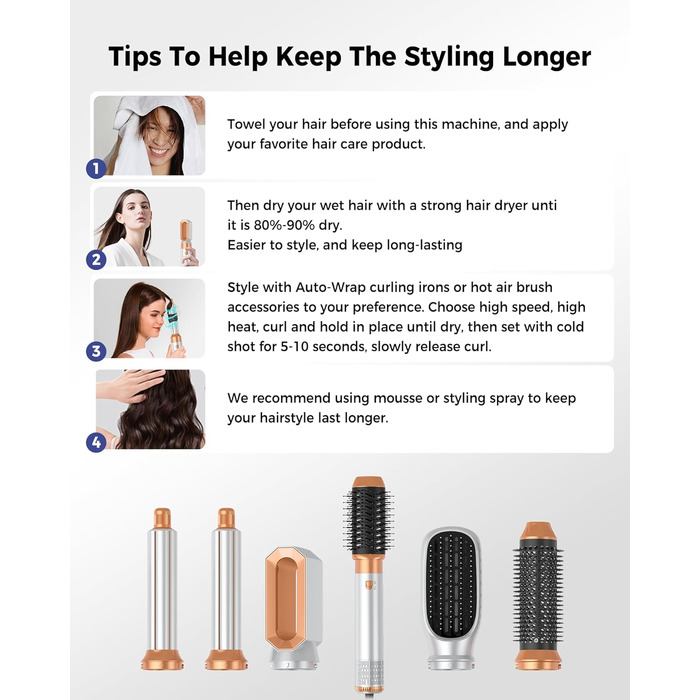 Tips To Help Keep The Styling Longer

1

Towel your hair before using this machine, and apply your favorite hair care product.

2

Then dry your wet hair with a strong hair dryer unti it is 80%-90% dry.
Easier to style, and keep long-lasting

3

Style with Auto-Wrap curling irons or hot air brush accessories to your preference. Choose high speed, high heat, curl and hold in place until dry, then set with cold shot for 5-10 seconds, slowly release curl.

4

We recommend using mousse or styling spray to keep your hairstyle last longer.