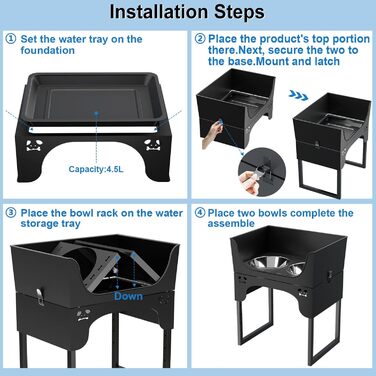 Installation Steps

① Set the water tray on the foundation

Capacity:4.5L

② Place the product's top portion there.Next, secure the two to the base.Mount and latch

③ Place the bowl rack on the water storage tray

Down

④ Place two bowls complete the assemble