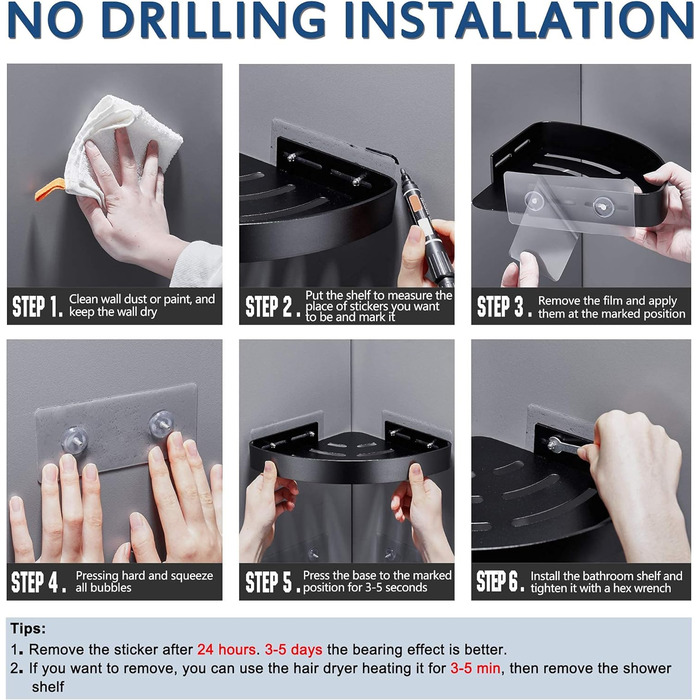 NO DRILLING INSTALLATION

STEP 1. Clean wall dust or paint, and keep the wall dry

STEP 2. Put the shelf to measure the place of stickers you want to be and mark it

STEP 3. Remove the film and apply them at the marked position

STEP 4. Pressing hard and squeeze all bubbles

STEP 5. Press the base to the marked position for 3-5 seconds

STEP 6. Install the bathroom shelf and tighten it with a hex wrench

Tips:
1. Remove the sticker after 24 hours. 3-5 days the bearing effect is better.
2. If you want to remove, you can use the hair dryer heating it for 3-5 min, then remove the shower shelf