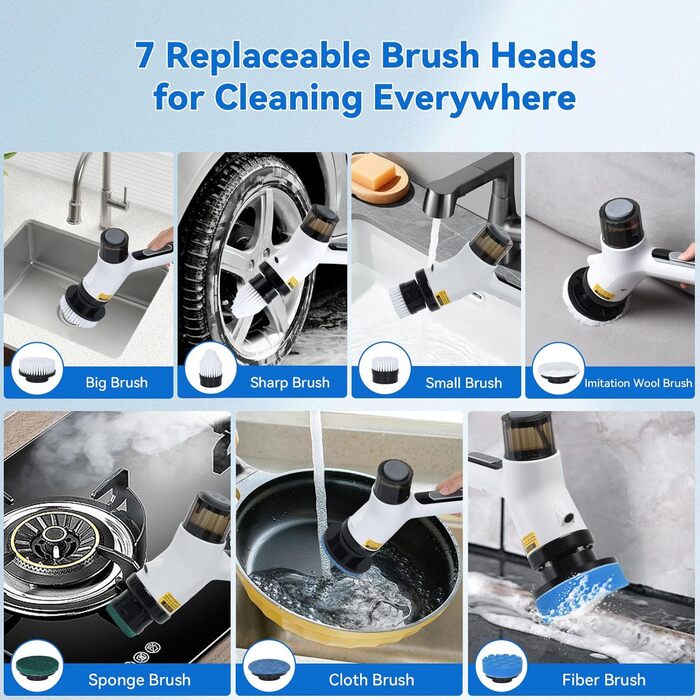 7 Replaceable Brush Heads for Cleaning Everywhere

Big Brush

Sharp Brush

Small Brush

Imitation Wool Brush

Sponge Brush

Cloth Brush

Fiber Brush