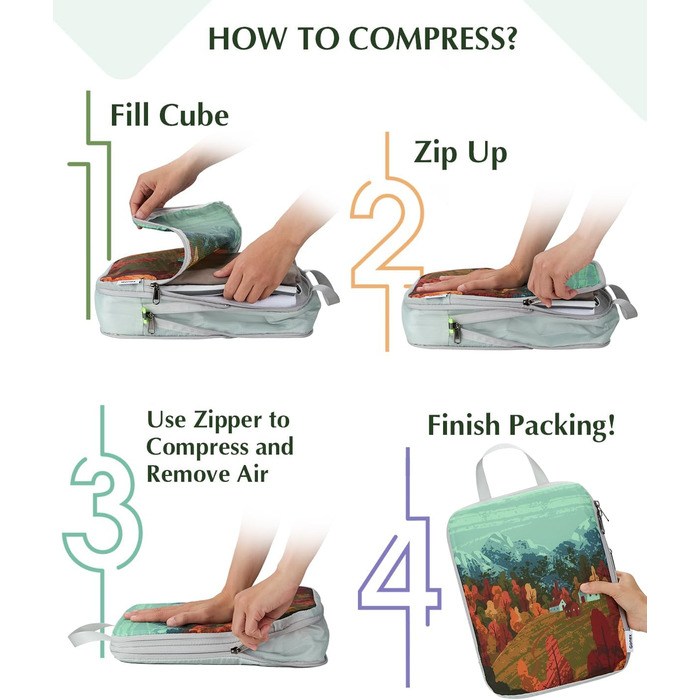 HOW TO COMPRESS?

1 Fill Cube

2 Zip Up

3 Use Zipper to Compress and Remove Air

4 Finish Packing!