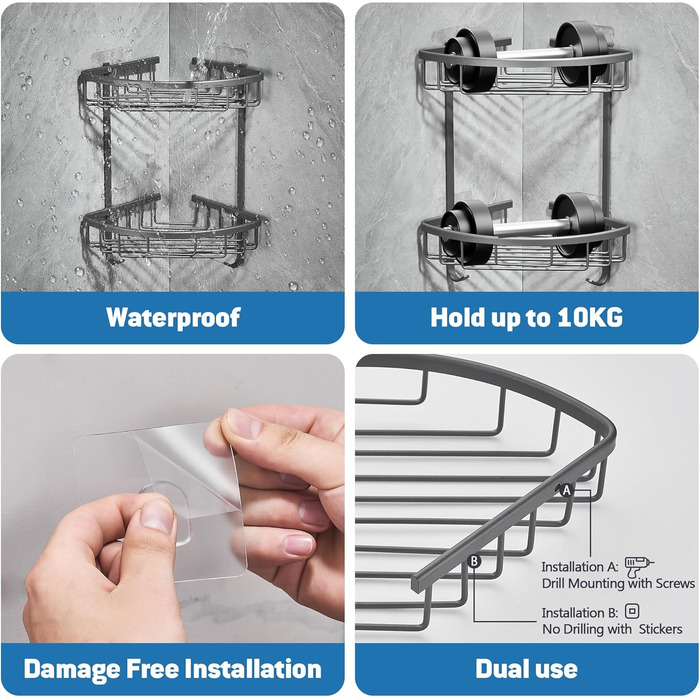 Waterproof

Hold up to 10KG

Damage Free Installation

A

B

Installation A:
Drill Mounting with Screws

Installation B:
No Drilling with Stickers

Dual use