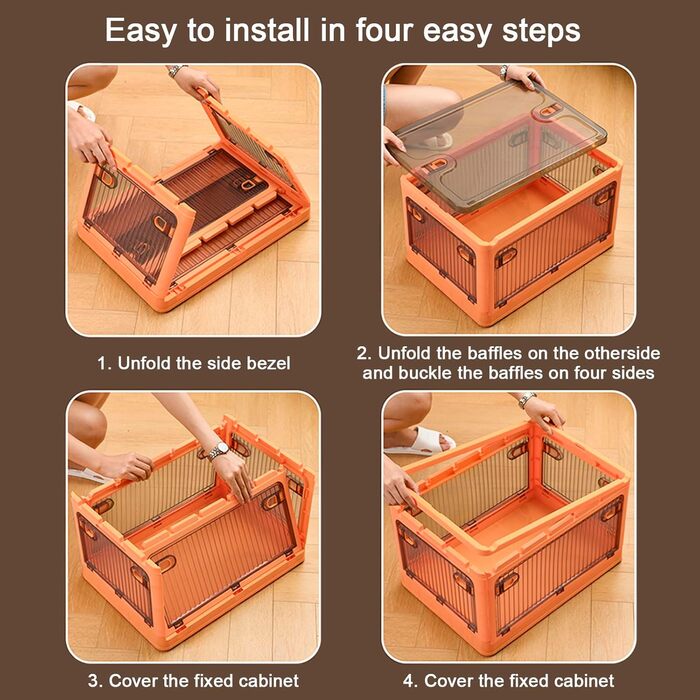 Easy to install in four easy steps

1. Unfold the side bezel

2. Unfold the baffles on the otherside and buckle the baffles on four sides

3. Cover the fixed cabinet

4. Cover the fixed cabinet