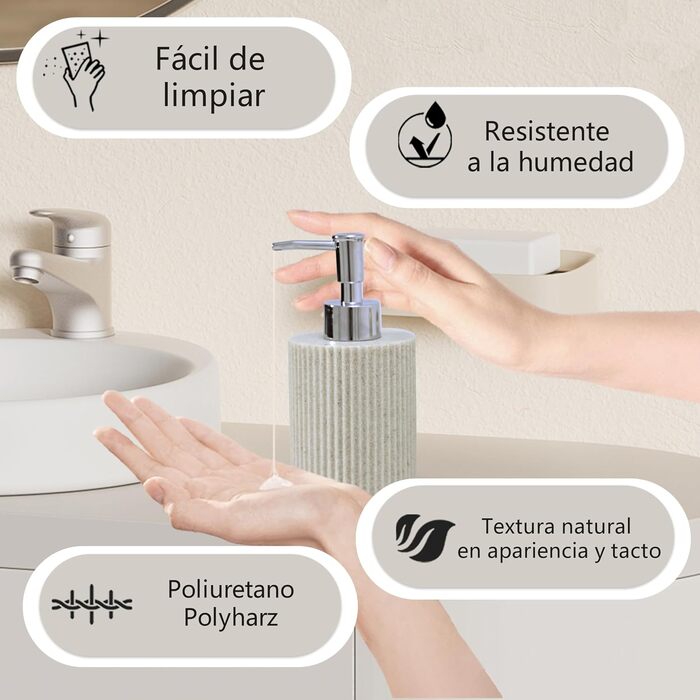 Fácil de limpiar

Resistente a la humedad

Textura natural en apariencia y tacto

Poliuretano Polyharz